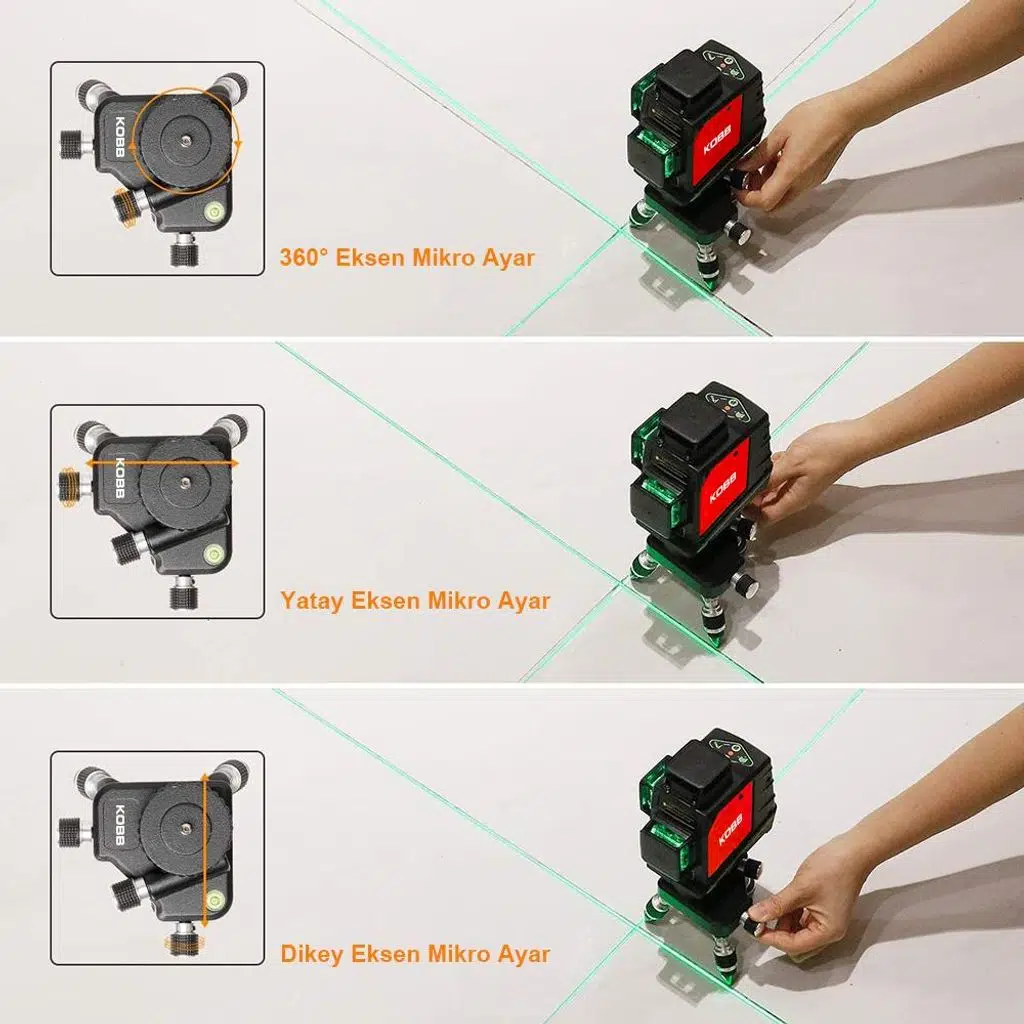 KOBB

KOBB

360° Eksen Mikro Ayar

KOBB

KOBB

Yatay Eksen Mikro Ayar

KOBB

KOBB

Dikey Eksen Mikro Ayar